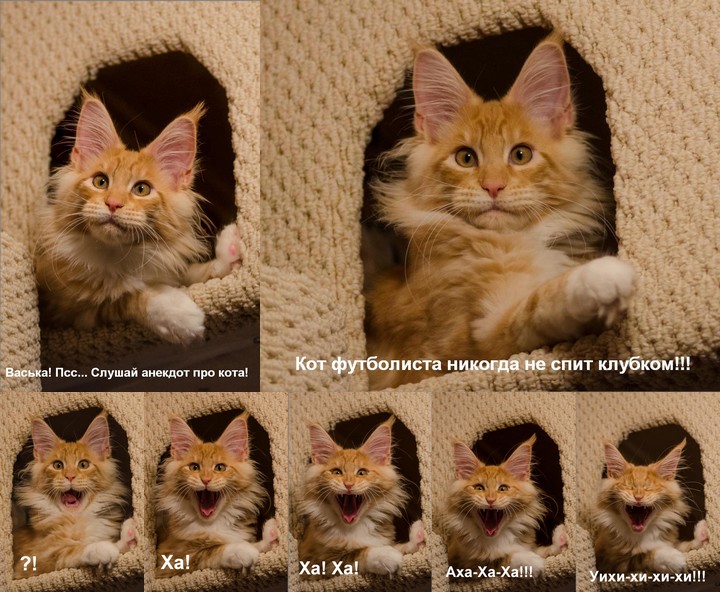 Васька! Псс... Слушай анекдот про кота!

Кот футболиста никогда не спит клубком!!!

?!

Ха!

Ха! Ха!

Аха-Ха-Ха!!!

Уихи-хи-хи-хи!!!